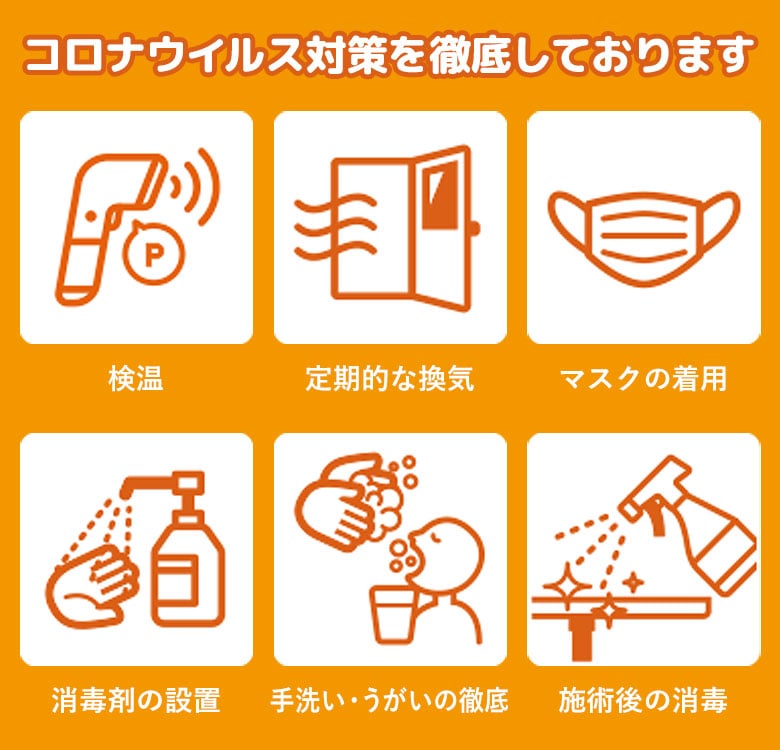 コロナウイルス対策を徹底しております

P

検温

定期的な換気

マスクの着用

消毒剤の設置

手洗い・うがいの徹底

施術後の消毒